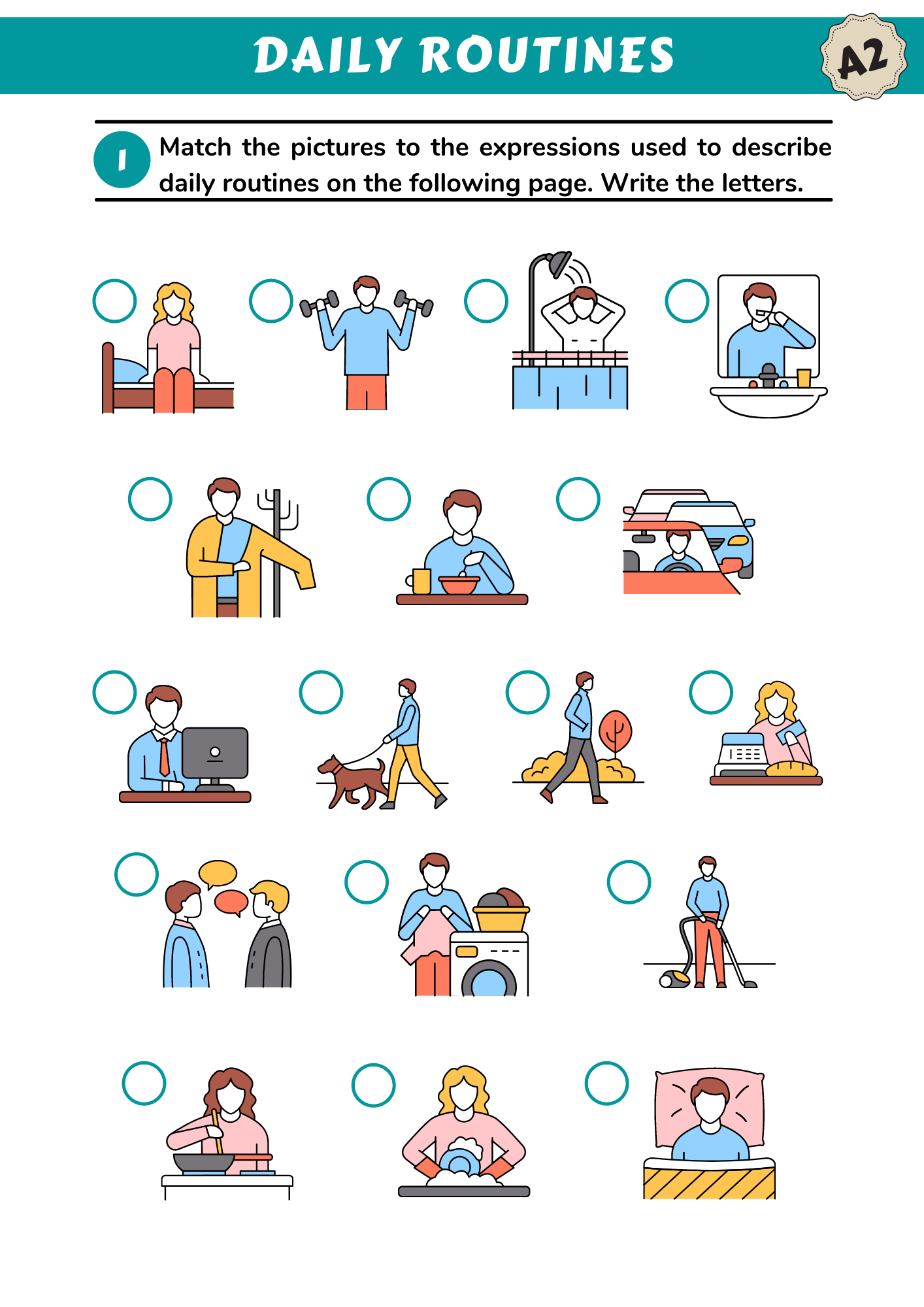 DAILY ROUTINES

A2

1 Match the pictures to the expressions used to describe daily routines on the following page. Write the letters.